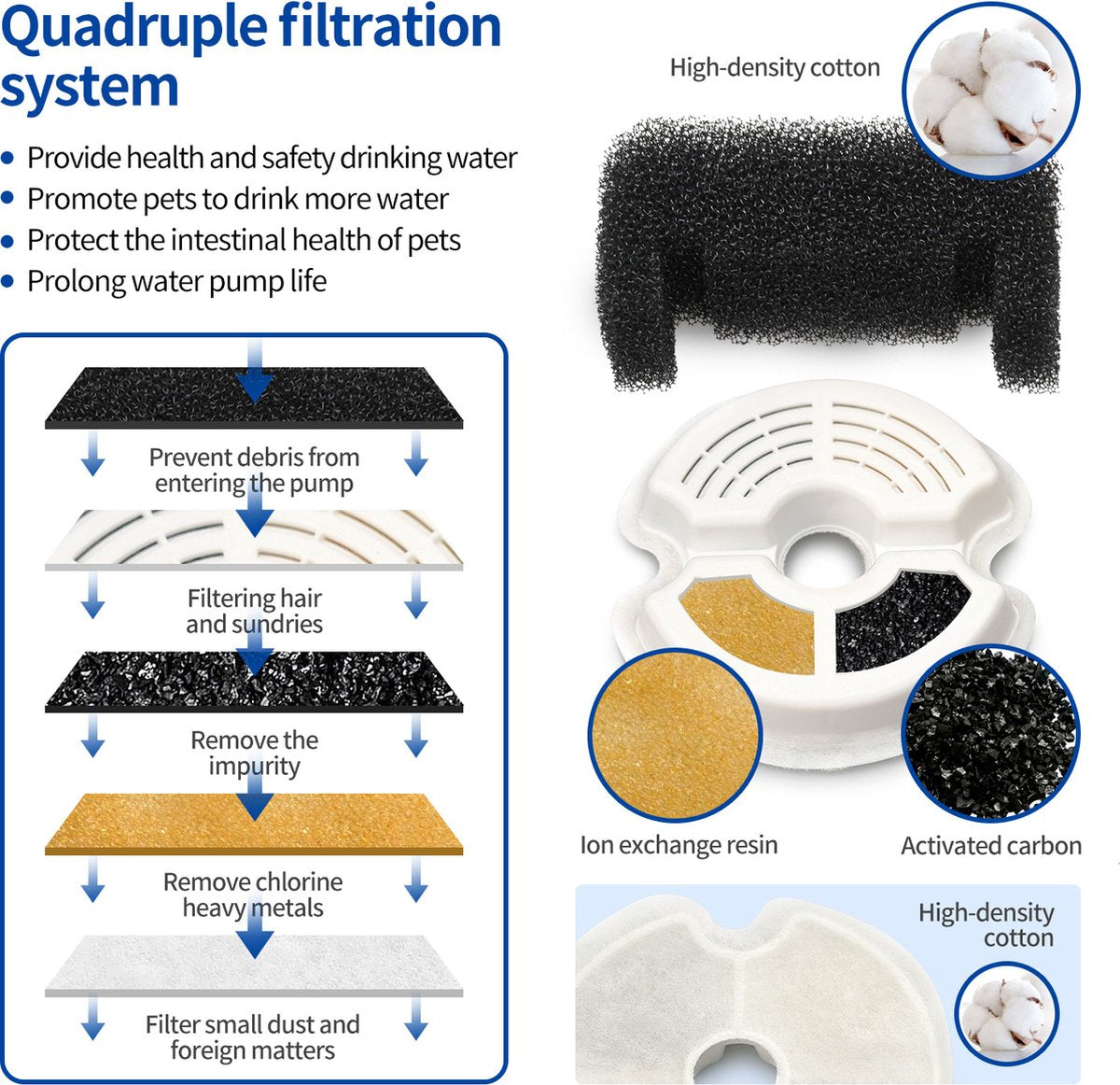 Quadruple filtration system

• Provide health and safety drinking water
• Promote pets to drink more water
• Protect the intestinal health of pets
• Prolong water pump life

Prevent debris from entering the pump

Filtering hair and sundries

Remove the impurity

Remove chlorine heavy metals

Filter small dust and foreign matters

High-density cotton

Ion exchange resin

Activated carbon

High-density cotton