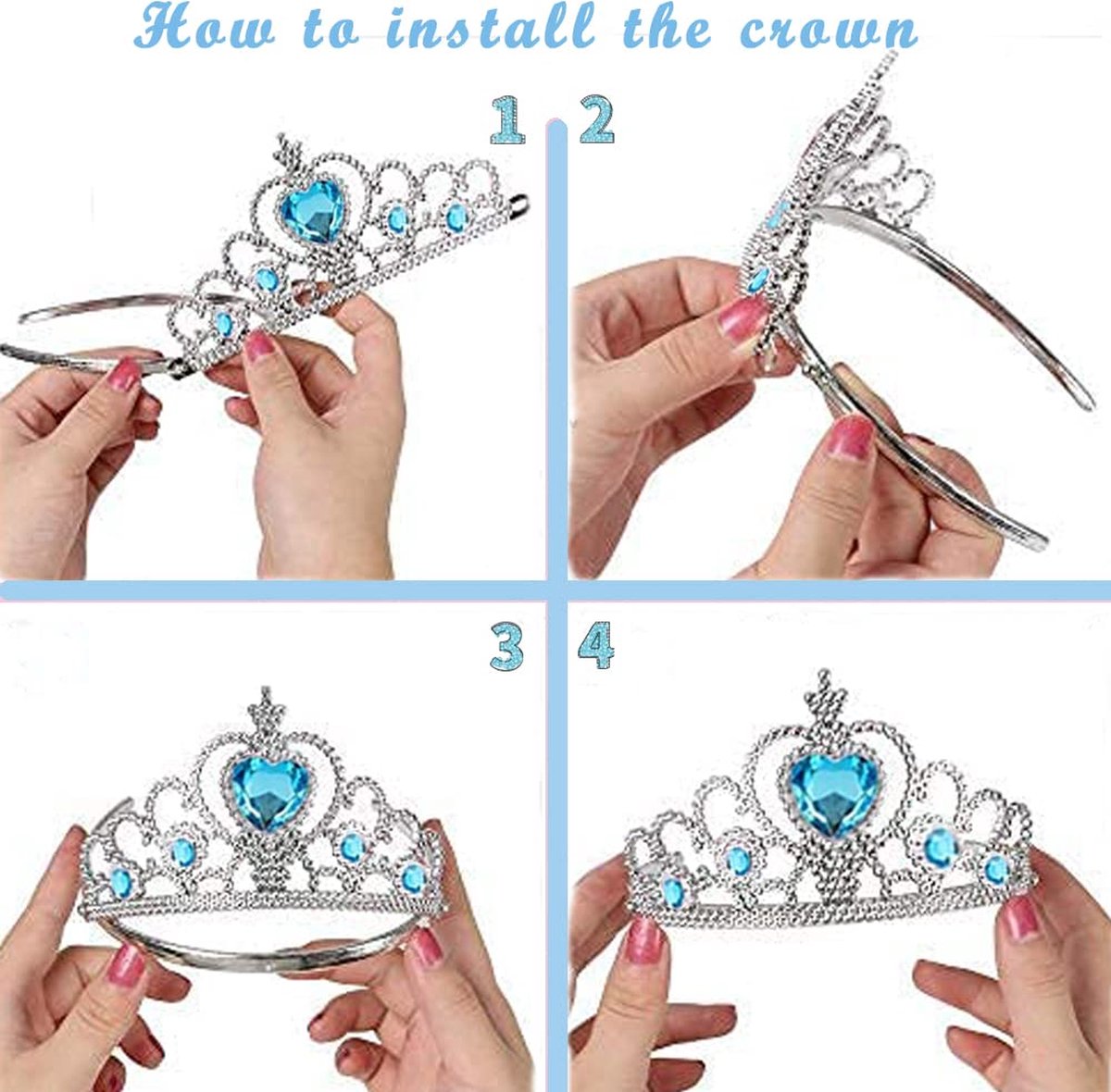 How to install the crown

1

2

3

4